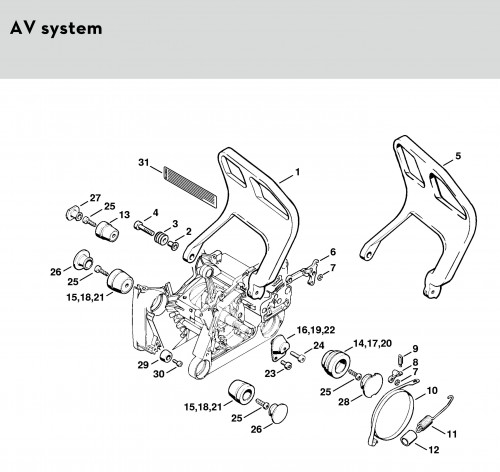 AV system

31
1
5
27
25
13
4
3
2
6
7
26
25
15,18,21
16,19,22
24
14,17,20
9
8
7
29
30
23
25
28
10
15,18,21
25
26
11
12